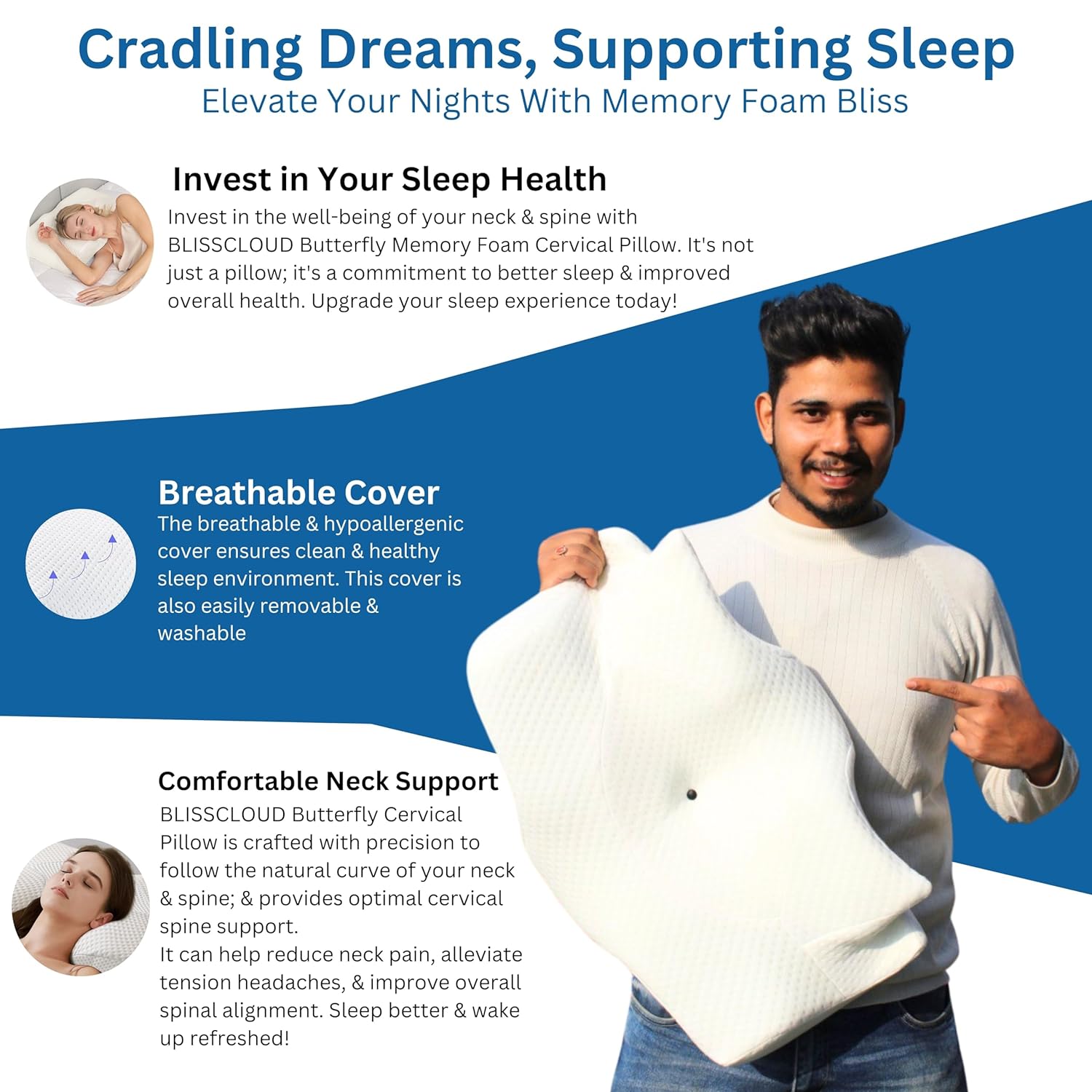 Cradling Dreams, Supporting Sleep
Elevate Your Nights With Memory Foam Bliss

Invest in Your Sleep Health
Invest in the well-being of your neck & spine with BLISSCLOUD Butterfly Memory Foam Cervical Pillow. It's not just a pillow; it's a commitment to better sleep & improved overall health. Upgrade your sleep experience today!

Breathable Cover
The breathable & hypoallergenic cover ensures clean & healthy sleep environment. This cover is also easily removable & washable

Comfortable Neck Support
BLISSCLOUD Butterfly Cervical Pillow is crafted with precision to follow the natural curve of your neck & spine; & provides optimal cervical spine support.
It can help reduce neck pain, alleviate tension headaches, & improve overall spinal alignment. Sleep better & wake up refreshed!